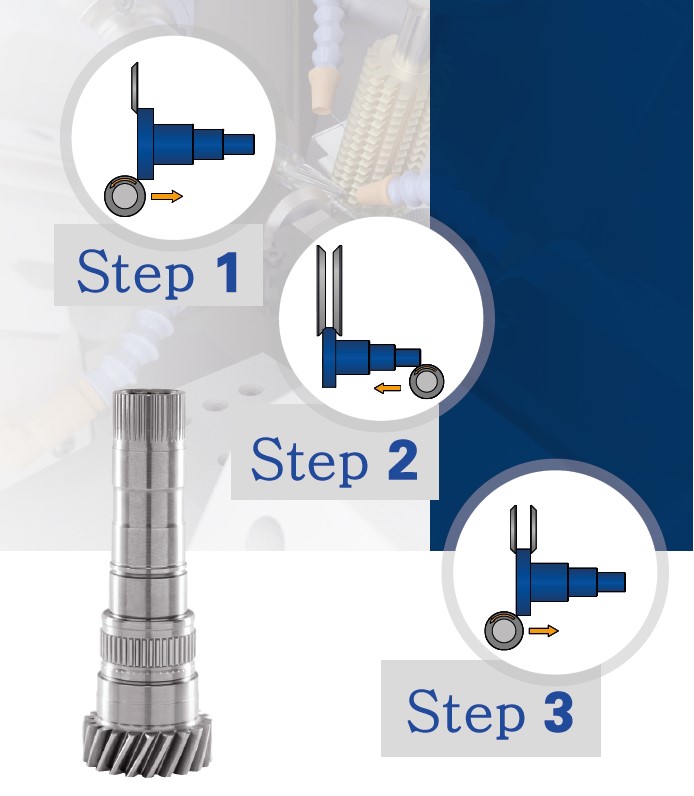 Step 1

Step 2

Step 3