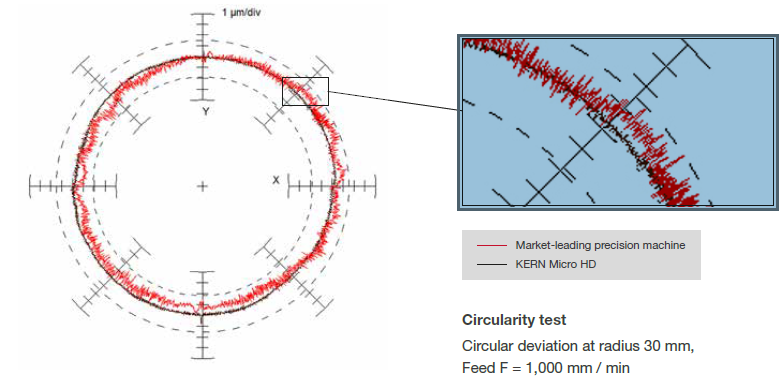 1 µm/div

Y

X

Market-leading precision machine
KERN Micro HD

**Circularity test**

Circular deviation at radius 30 mm, Feed F = 1,000 mm / min